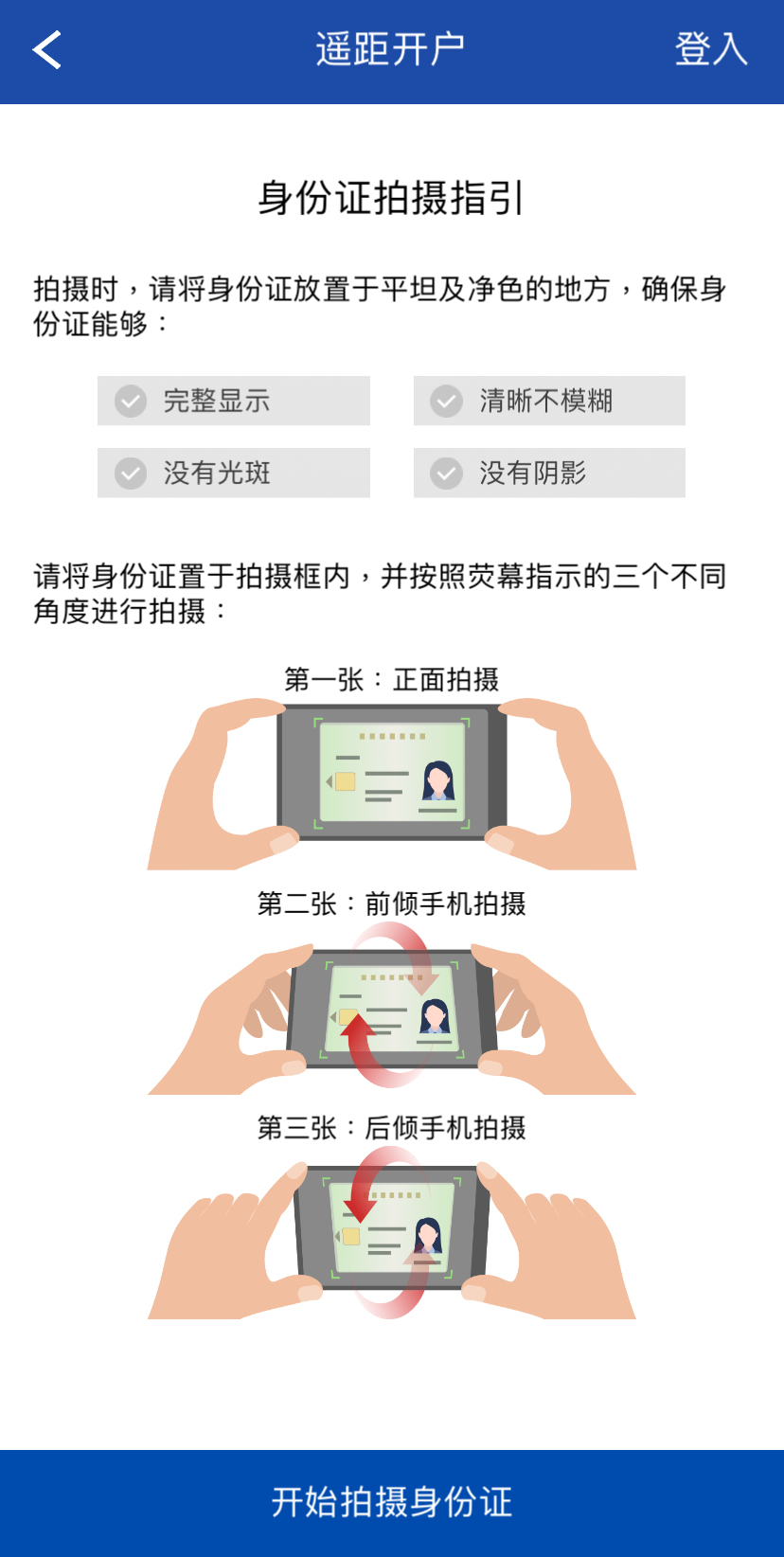 遥距开户

登入

身份证拍摄指引

拍摄时，请将身份证放置于平坦及净色的地方，确保身份证能够：

完整显示

清晰不模糊

没有光斑

没有阴影

请将身份证置于拍摄框内，并按照荧幕指示的三个不同角度进行拍摄：

第一张：正面拍摄

第二张：前倾手机拍摄

第三张：后倾手机拍摄

开始拍摄身份证