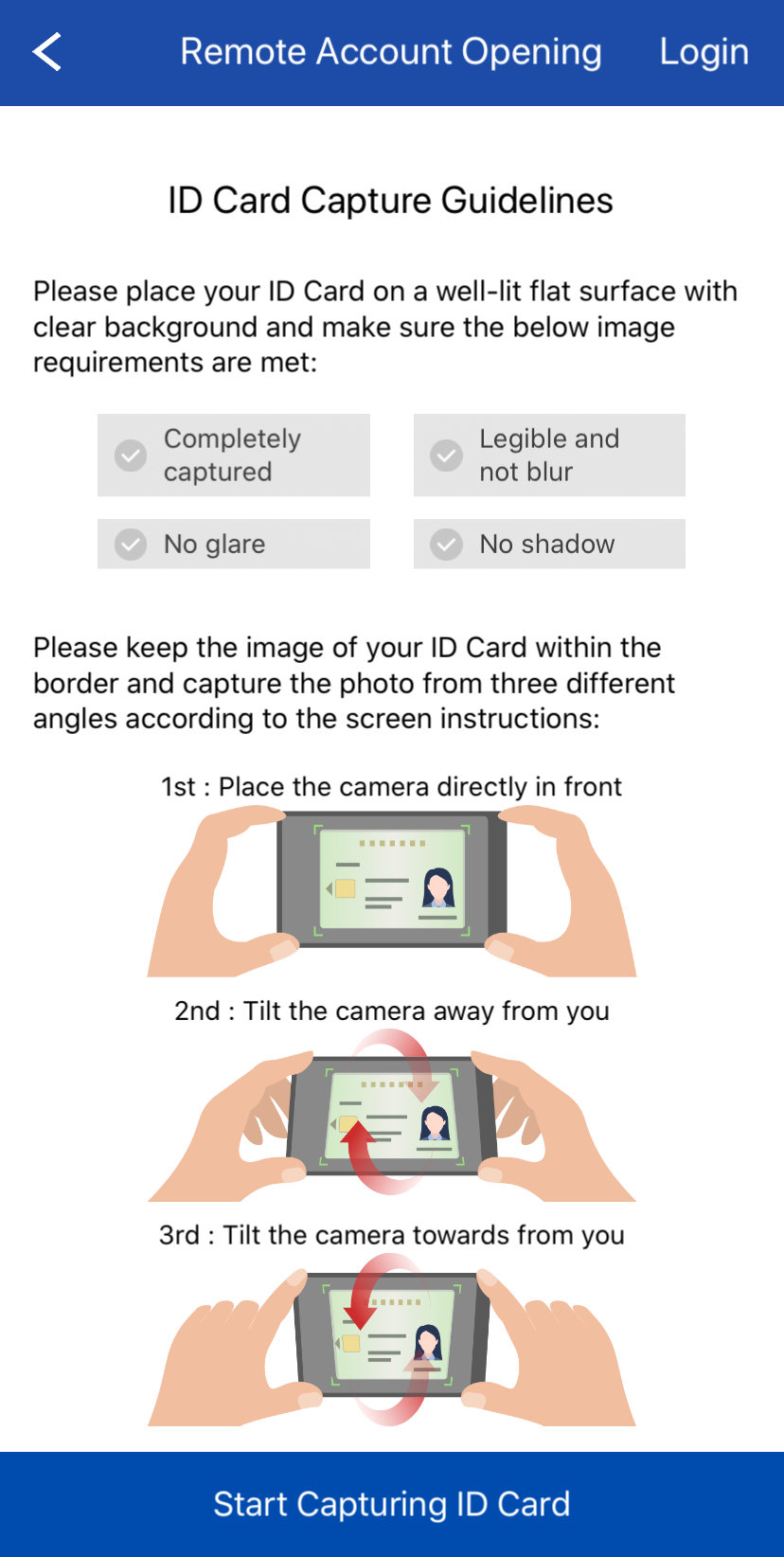 Remote Account Opening Login

ID Card Capture Guidelines

Please place your ID Card on a well-lit flat surface with clear background and make sure the below image requirements are met:

Completely captured

Legible and not blur

No glare

No shadow

Please keep the image of your ID Card within the border and capture the photo from three different angles according to the screen instructions:

1st : Place the camera directly in front

2nd : Tilt the camera away from you

3rd : Tilt the camera towards from you

Start Capturing ID Card